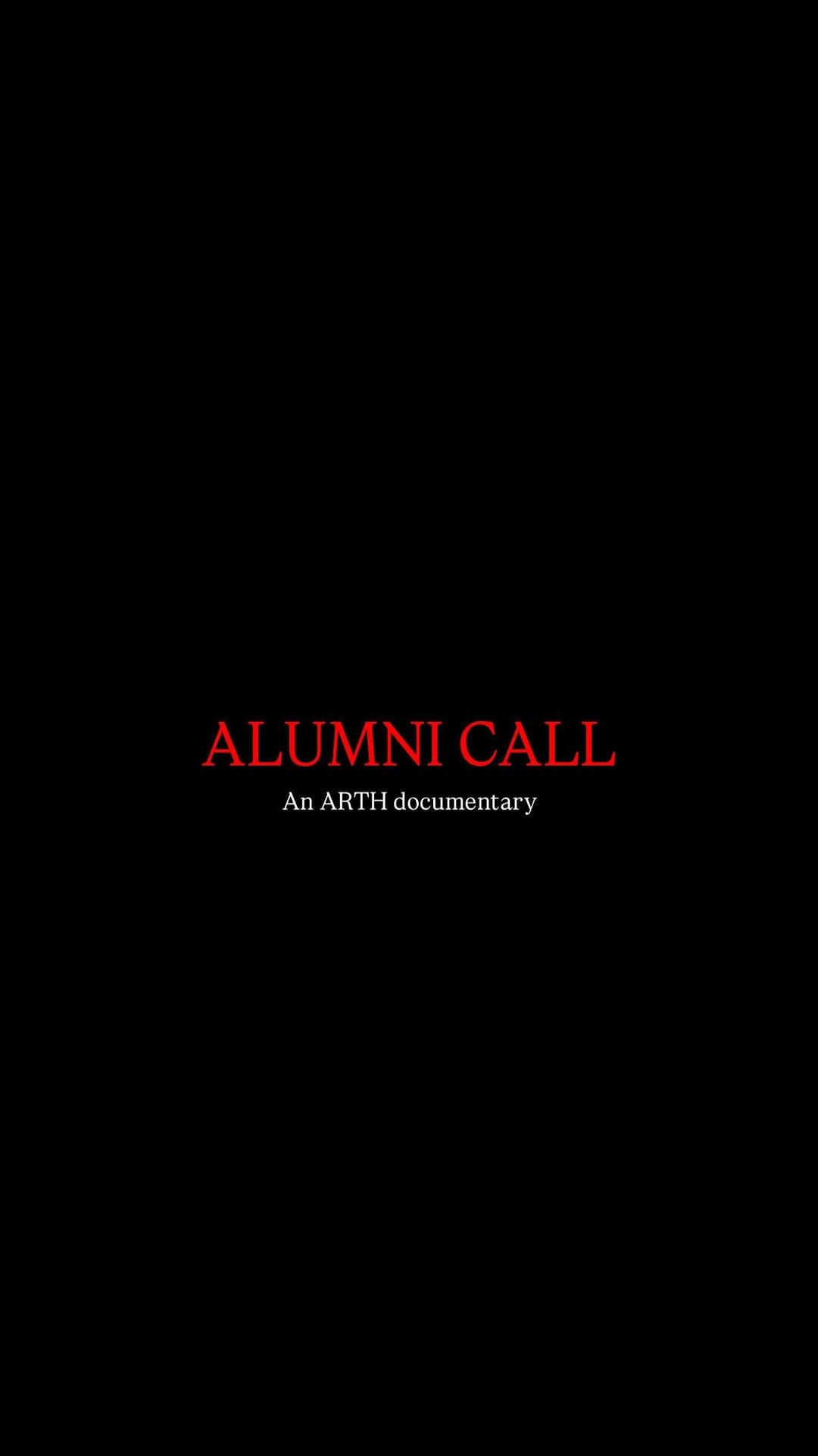 ALUMNI CALL
An ARTH documentary