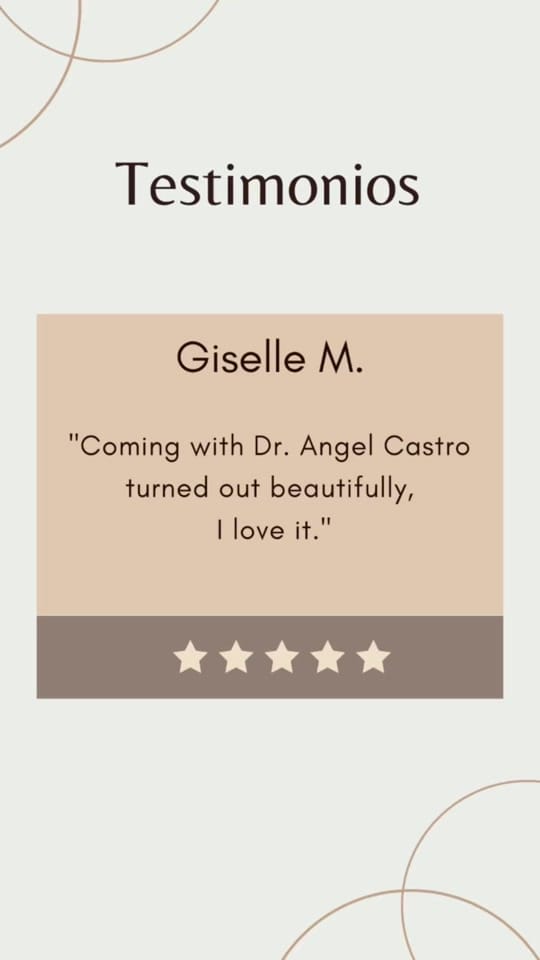 Testimonios

Giselle M.

"Coming with Dr. Angel Castro turned out beautifully, I love it."