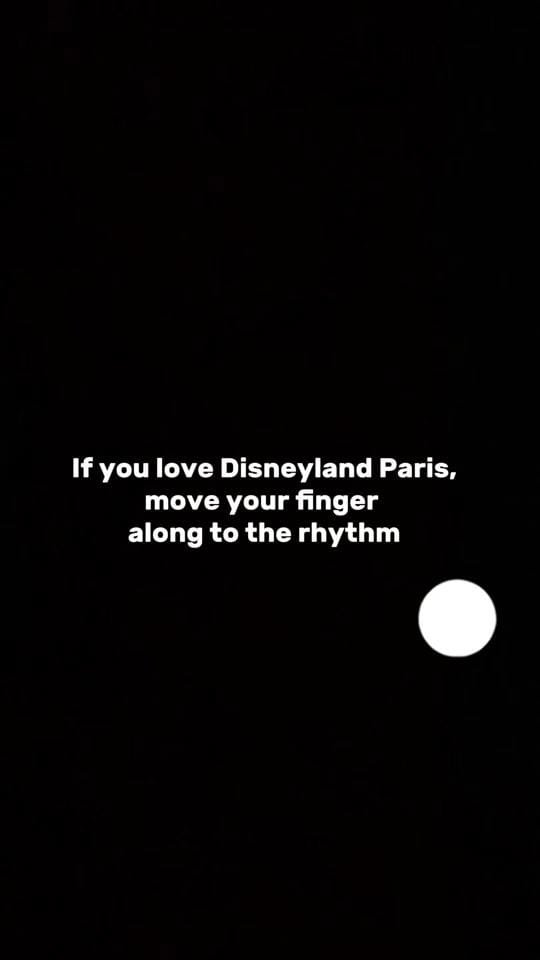 If you love Disneyland Paris, move your finger along to the rhythm