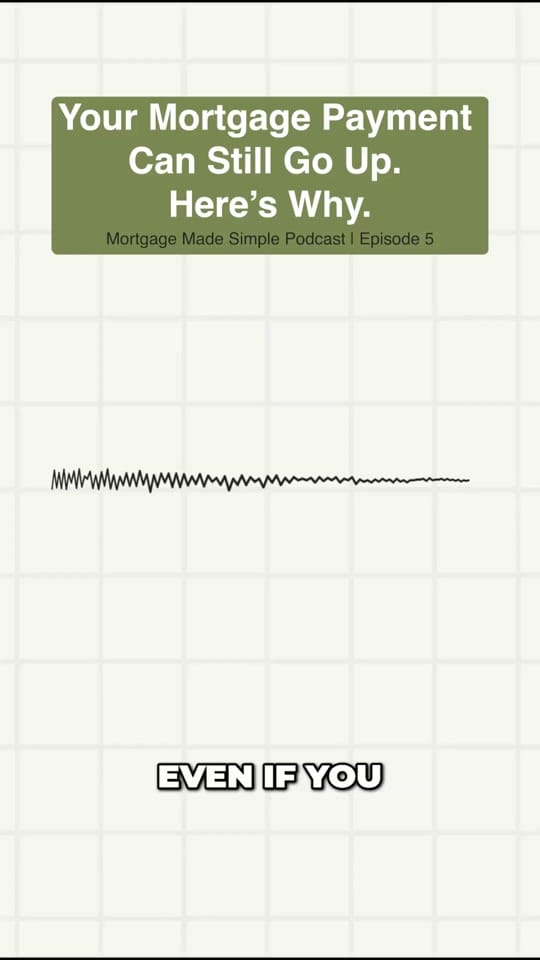 Your Mortgage Payment Can Still Go Up. Here's Why.

Mortgage Made Simple Podcast | Episode 5

EVEN IF YOU