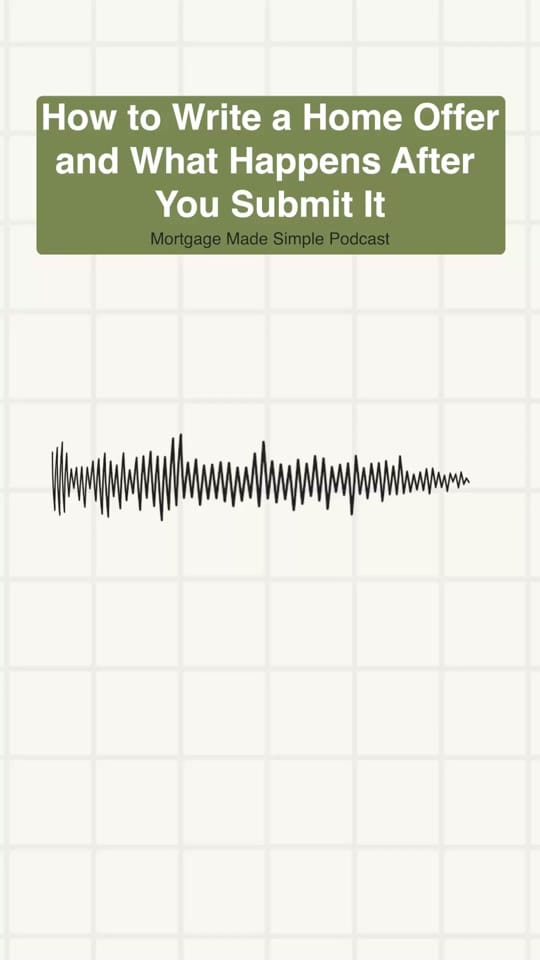 How to Write a Home Offer and What Happens After You Submit It

Mortgage Made Simple Podcast