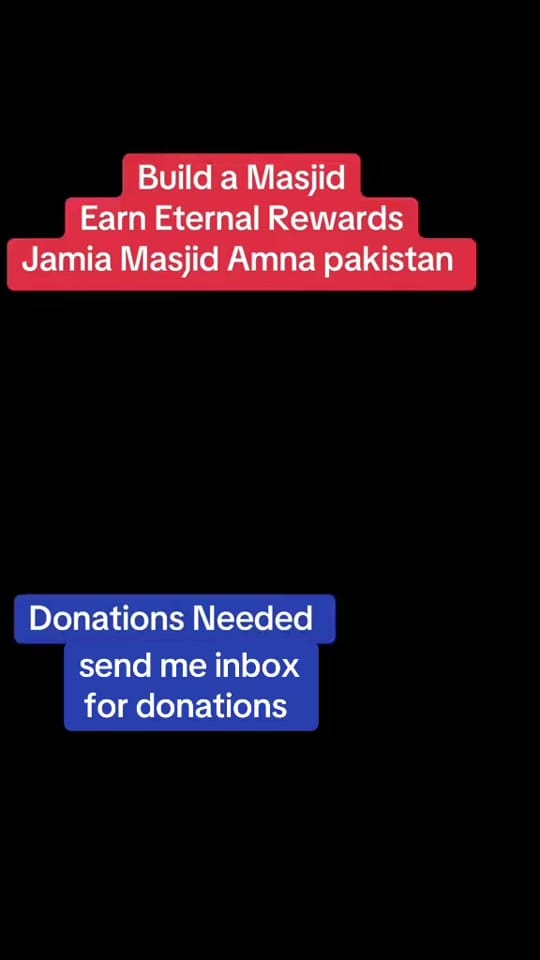 Build a Masjid
Earn Eternal Rewards
Jamia Masjid Amna pakistan

Donations Needed
send me inbox
for donations