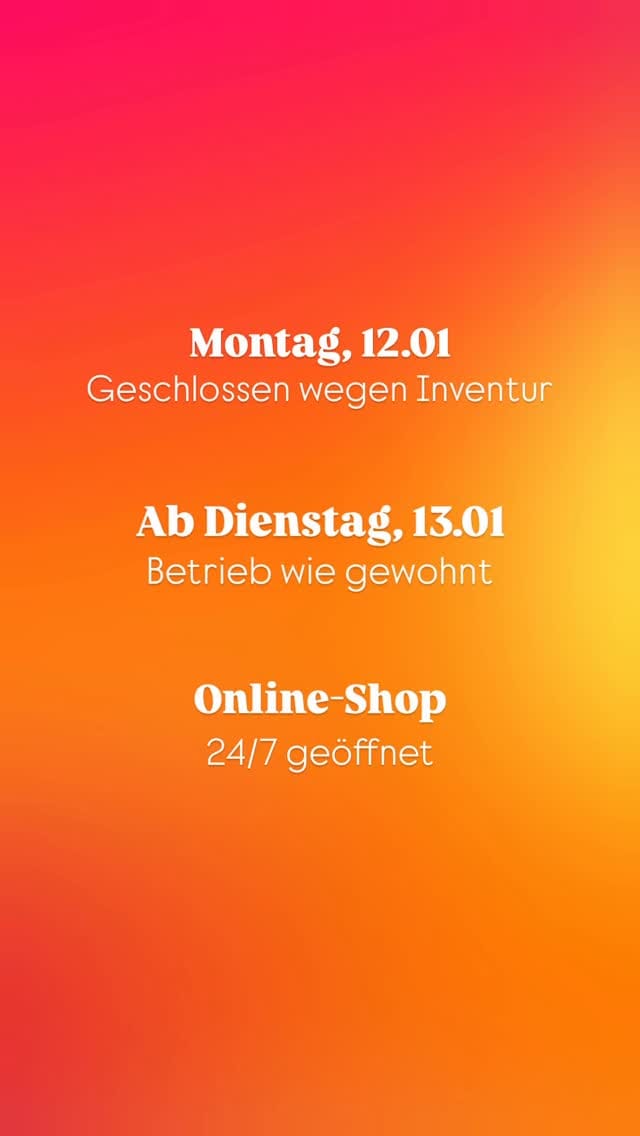 Montag, 12.01
Geschlossen wegen Inventur

Ab Dienstag, 13.01
Betrieb wie gewohnt

Online-Shop
24/7 geöffnet