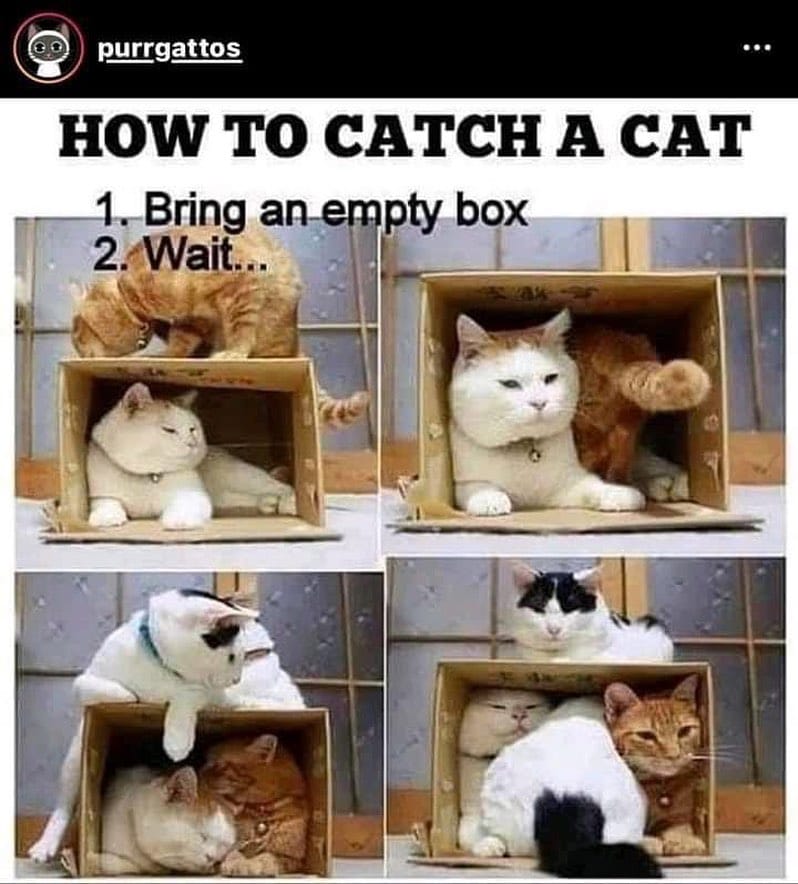 purrgattos

...

HOW TO CATCH A CAT

1. Bring an empty box
2. Wait...