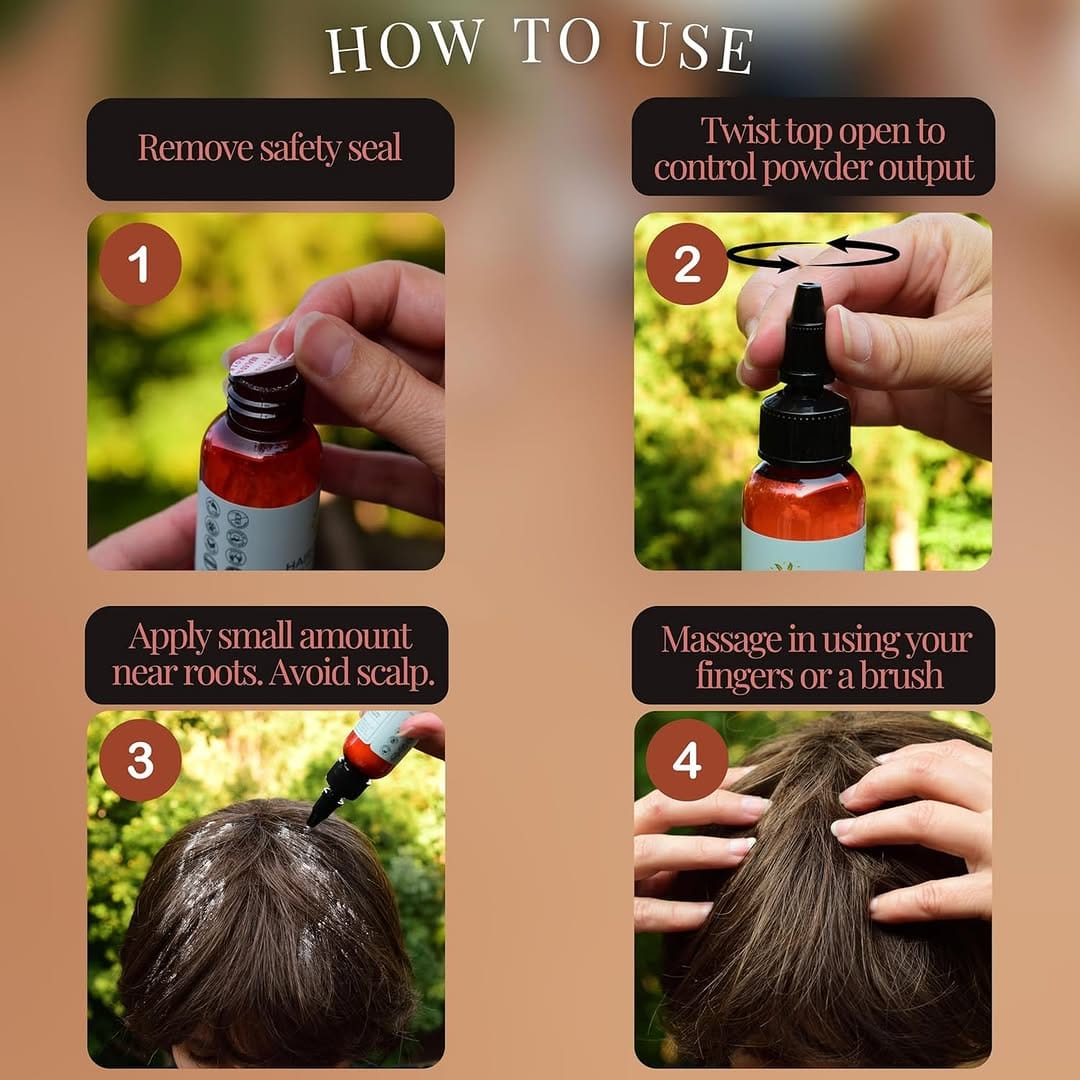 HOW TO USE

Remove safety seal

1

Twist top open to control powder output

2

Apply small amount near roots. Avoid scalp.

3

Massage in using your fingers or a brush

4